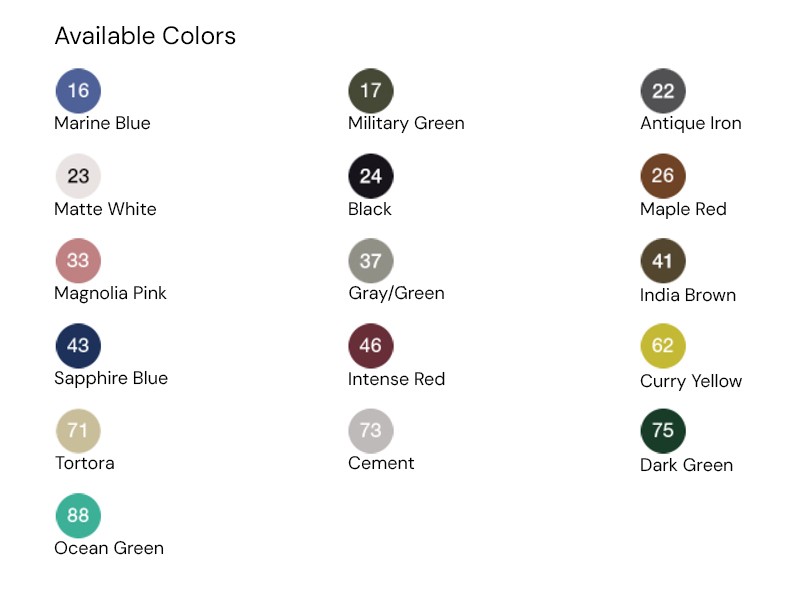 Available Colors

16
Marine Blue

23
Matte White

33
Magnolia Pink

43
Sapphire Blue

71
Tortora

88
Ocean Green

17
Military Green

24
Black

37
Gray/Green

46
Intense Red

73
Cement

22
Antique Iron

26
Maple Red

41
India Brown

62
Curry Yellow

75
Dark Green